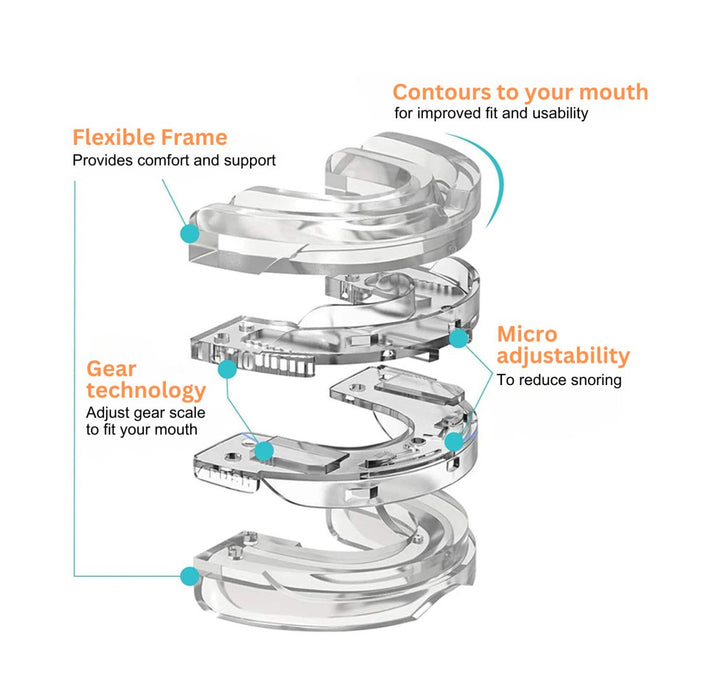 Contours to your mouth
for improved fit and usability

Flexible Frame
Provides comfort and support

Micro adjustability
To reduce snoring

Gear technology
Adjust gear scale to fit your mouth