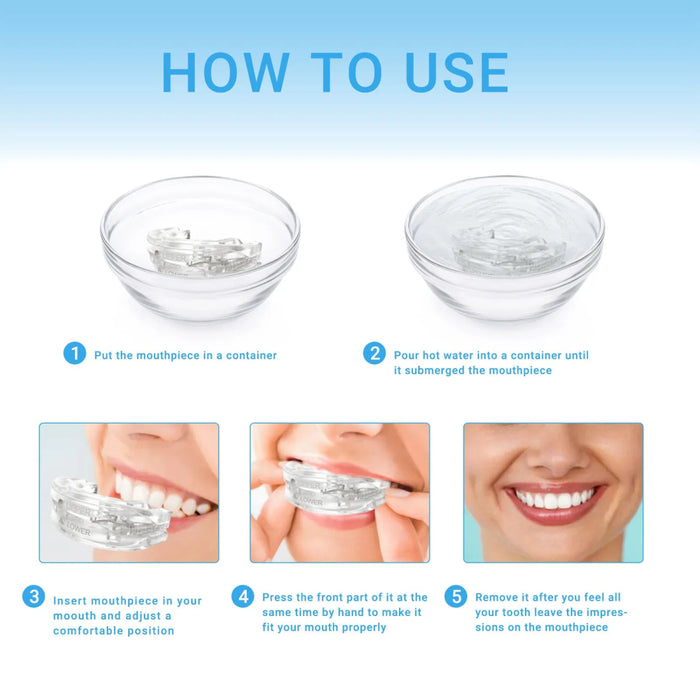 HOW TO USE

1 Put the mouthpiece in a container

2 Pour hot water into a container until it submerged the mouthpiece

LOWER

LOWER

3 Insert mouthpiece in your moouth and adjust a comfortable position

4 Press the front part of it at the same time by hand to make it fit your mouth properly

5 Remove it after you feel all your tooth leave the impressions on the mouthpiece